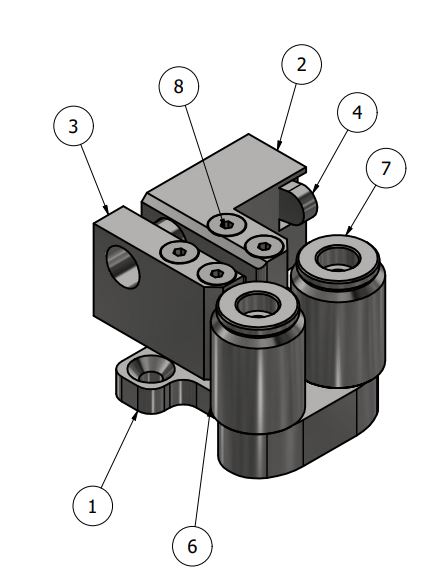 2
8
4
3
7
1
6